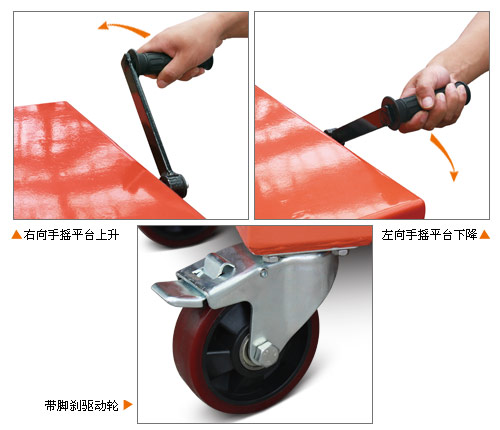 ▲右向手摇平台上升

左向手摇平台下降▲

带脚刹驱动轮 ▶