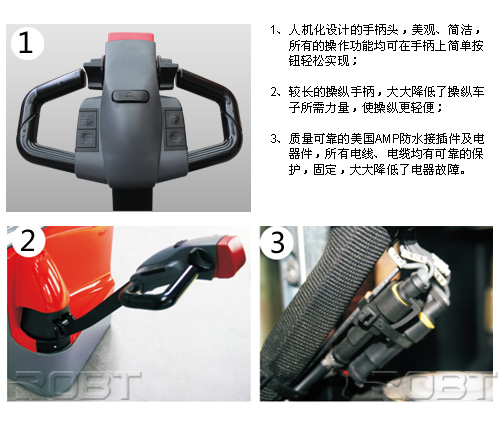 1

1、人机化设计的手柄头，美观、简洁，所有的操作功能均可在手柄上简单按钮轻松实现；

2、较长的操纵手柄，大大降低了操纵车子所需力量，使操纵更轻便；

3、质量可靠的美国AMP防水接插件及电器件，所有电线、电缆均有可靠的保护，固定，大大降低了电器故障。

2

ROBT

3

ROBT