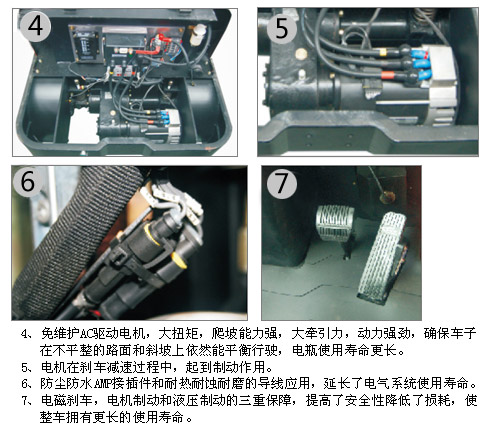 4

5

6

7

4、免维护AC驱动电机，大扭矩，爬坡能力强，大牵引力，动力强劲，确保车子在不平整的路面和斜坡上依然能平衡行驶，电瓶使用寿命更长。

5、电机在刹车减速过程中，起到制动作用。

6、防尘防水AMP接插件和耐热耐蚀耐磨的导线应用，延长了电气系统使用寿命。

7、电磁刹车，电机制动和液压制动的三重保障，提高了安全性降低了损耗，使整车拥有更长的使用寿命。