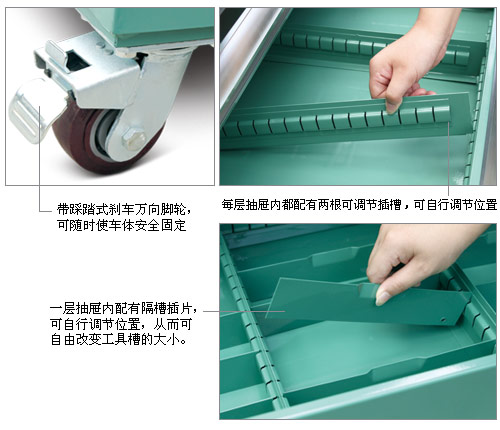 带踩踏式刹车万向脚轮，可随时使车体安全固定

每层抽屉内都配有两根可调节插槽，可自行调节位置

一层抽屉内配有隔槽插片，可自行调节位置，从而可自由改变工具槽的大小。