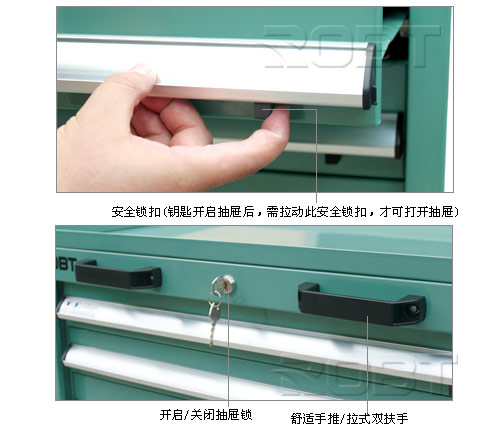 ROBT

安全锁扣(钥匙开启抽屉后，需拉动此安全锁扣，才可打开抽屉)

OBT

ROBT

开启/关闭抽屉锁

舒适手推/拉式双扶手