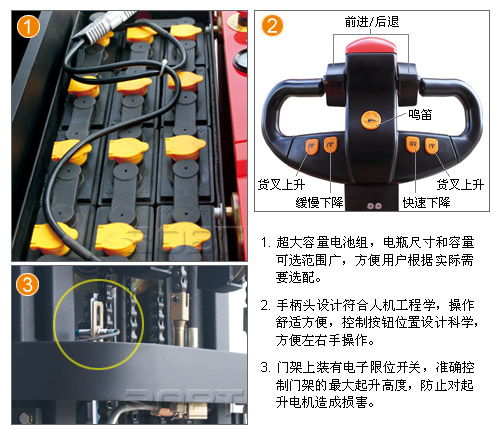 1

2

前进/后退

鸣笛

货叉上升

缓慢下降

快速下降

货叉上升

3

1. 超大容量电池组，电瓶尺寸和容量可选范围广，方便用户根据实际需要选配。

2. 手柄头设计符合人机工程学，操作舒适方便，控制按钮位置设计科学，方便左右手操作。

3. 门架上装有电子限位开关，准确控制门架的最大起升高度，防止对起升电机造成损害。