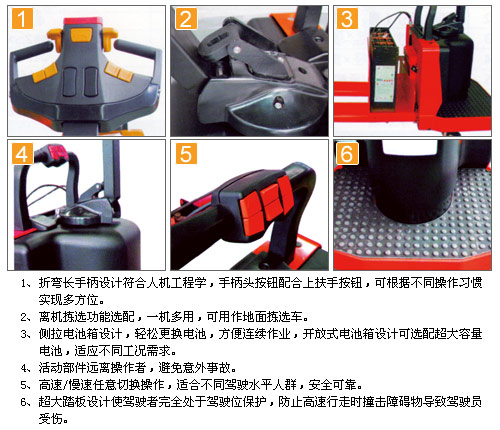 1

2

3

4

5

6

1、折弯长手柄设计符合人机工程学，手柄头按钮配合上扶手按钮，可根据不同操作习惯实现多方位。

2、离机拣选功能选配，一机多用，可用作地面拣选车。

3、侧拉电池箱设计，轻松更换电池，方便连续作业，开放式电池箱设计可选配超大容量电池，适应不同工况需求。

4、活动部件远离操作者，避免意外事故。

5、高速/慢速任意切换操作，适合不同驾驶水平人群，安全可靠。

6、超大踏板设计使驾驶者完全处于驾驶位保护，防止高速行走时撞击障碍物导致驾驶员受伤。