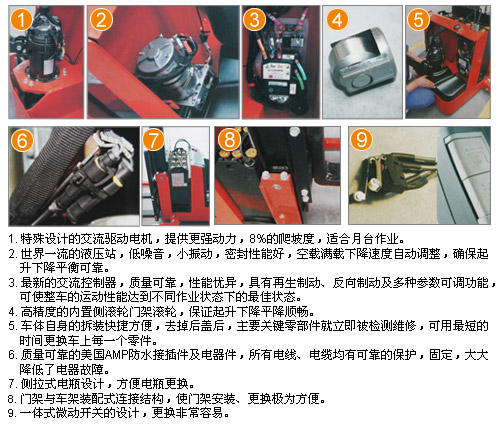 1

2

3

4

5

6

7

8

9

1. 特殊设计的交流驱动电机，提供更强动力，8%的爬坡度，适合月台作业。
2. 世界一流的液压站，低噪音，小振动，密封性能好，空载满载下降速度自动调整，确保起升下降平衡可靠。
3. 最新的交流控制器，质量可靠，性能优异，具有再生制动、反向制动及多种参数可调功能，可使整车的运动性能达到不同作业状态下的最佳状态。
4. 高精度的内置侧滚轮门架滚轮，保证起升下降平降顺畅。
5. 车体自身的拆装快捷方便，去掉后盖后，主要关键零部件就立即被检测维修，可用最短的时间更换车上每一个零件。
6. 质量可靠的美国AMP防水接插件及电器件，所有电线、电缆均有可靠的保护，固定，大大降低了电器故障。
7. 侧拉式电瓶设计，方便电瓶更换。
8. 门架与车架装配式连接结构，使门架安装、更换极为方便。
9. 一体式微动开关的设计，更换非常容易。