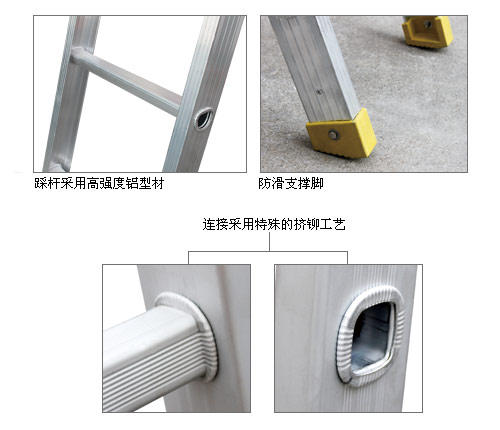 踩杆采用高强度铝型材

防滑支撑脚

连接采用特殊的挤铆工艺