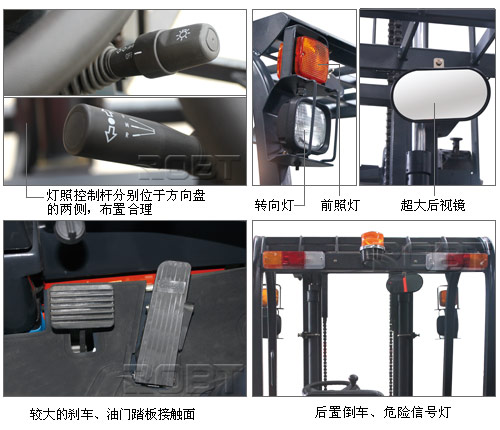 OFF

ROBT

灯照控制杆分别位于方向盘的两侧，布置合理

转向灯

前照灯

超大后视镜

ROBT

较大的刹车、油门踏板接触面

后置倒车、危险信号灯