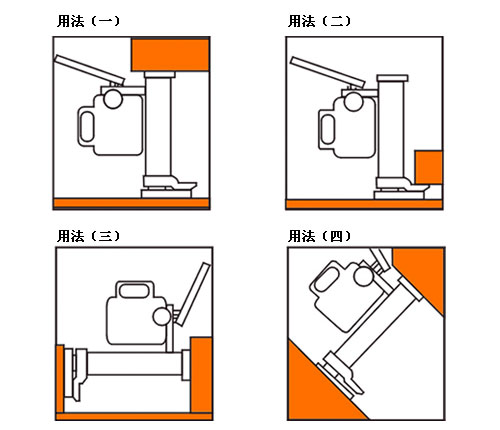 用法（一）

用法（二）

用法（三）

用法（四）