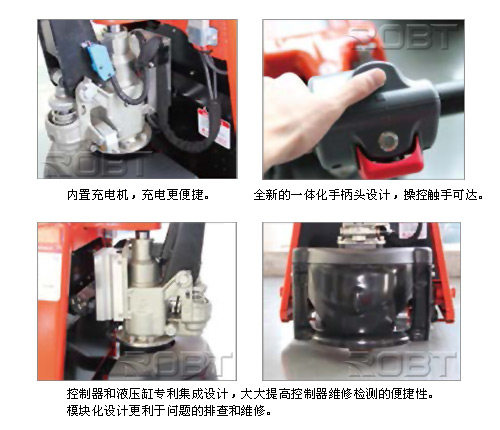 ROBT

ROBT

内置充电机，充电更便捷。

全新的一体化手柄头设计，操控触手可达。

ROBT

ROBT

控制器和液压缸专利集成设计，大大提高控制器维修检测的便捷性。
模块化设计更利于问题的排查和维修。