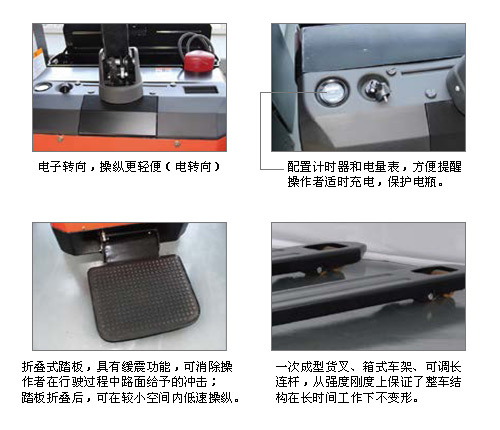 电子转向，操纵更轻便（电转向）

配置计时器和电量表，方便提醒操作者适时充电，保护电瓶。

折叠式踏板，具有缓震功能，可消除操作者在行驶过程中路面给予的冲击；踏板折叠后，可在较小空间内低速操纵。

一次成型货叉、箱式车架、可调长连杆，从强度刚度上保证了整车结构在长时间工作下不变形。