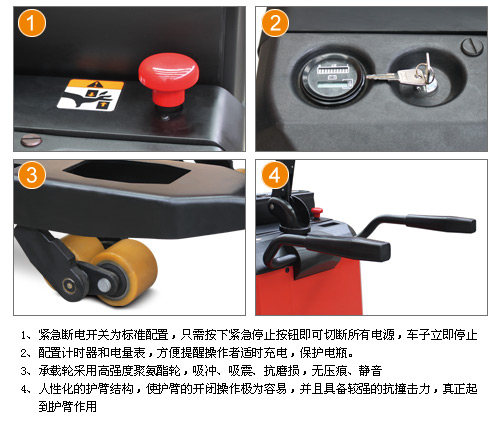 1

2

3

4

1、紧急断电开关为标准配置，只需按下紧急停止按钮即可切断所有电源，车子立即停止
2、配置计时器和电量表，方便提醒操作者适时充电，保护电瓶。
3、承载轮采用高强度聚氨酯轮，吸冲、吸震、抗磨损，无压痕、静音
4、人性化的护臂结构，使护臂的开闭操作极为容易，并且具备较强的抗撞击力，真正起到护臂作用