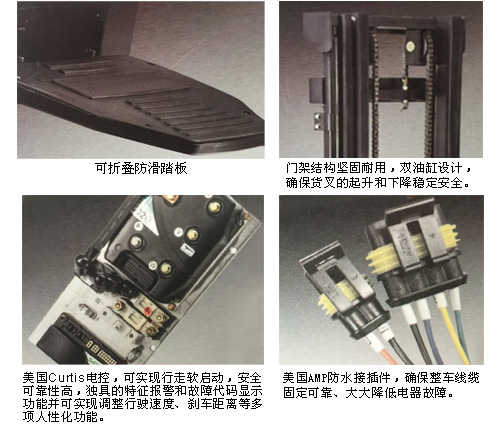 可折叠防滑踏板

门架结构坚固耐用，双油缸设计，确保货叉的起升和下降稳定安全。

美国Curtis电控，可实现行走软启动，安全可靠性高，独具的特征报警和故障代码显示功能并可实现调整行驶速度、刹车距离等多项人性化功能。

美国AMP防水接插件，确保整车线缆固定可靠、大大降低电器故障。