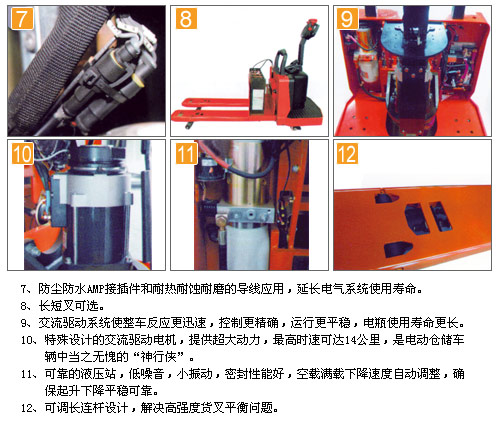 7

8

9

10

11

12

7、防尘防水AMP接插件和耐热耐蚀耐磨的导线应用，延长电气系统使用寿命。

8、长短叉可选。

9、交流驱动系统使整车反应更迅速，控制更精确，运行更平稳，电瓶使用寿命更长。

10、特殊设计的交流驱动电机，提供超大动力，最高时速可达14公里，是电动仓储车辆中当之无愧的“神行侠”。

11、可靠的液压站，低噪音，小振动，密封性能好，空载满载下降速度自动调整，确保起升下降平稳可靠。

12、可调长连杆设计，解决高强度货叉平衡问题。