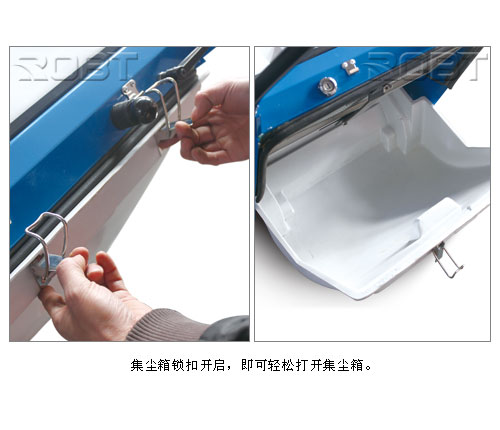 ROBT

ROBT

集尘箱锁扣开启，即可轻松打开集尘箱。