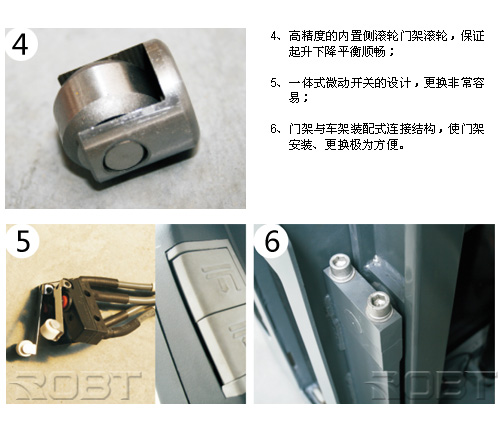 4

4、高精度的内置侧滚轮门架滚轮，保证起升下降平衡顺畅；

5、一体式微动开关的设计，更换非常容易；

6、门架与车架装配式连接结构，使门架安装、更换极为方便。

5

ROBT

6

ROBT