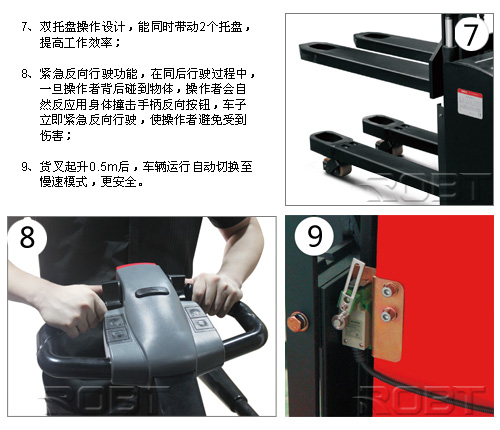 7、双托盘操作设计，能同时带动2个托盘，提高工作效率；

8、紧急反向行驶功能，在同后行驶过程中，一旦操作者背后碰到物体，操作者会自然反应用身体撞击手柄反向按钮，车子立即紧急反向行驶，使操作者避免受到伤害；

9、货叉起升0.5m后，车辆运行自动切换至慢速模式，更安全。

7

ROBT

8

ROBT

9

ROBT