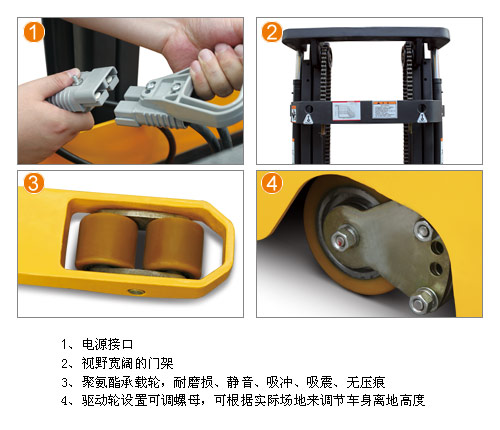 1

2

3

4

1、电源接口
2、视野宽阔的门架
3、聚氨酯承载轮，耐磨损、静音、吸冲、吸震、无压痕
4、驱动轮设置可调螺母，可根据实际场地来调节车身离地高度