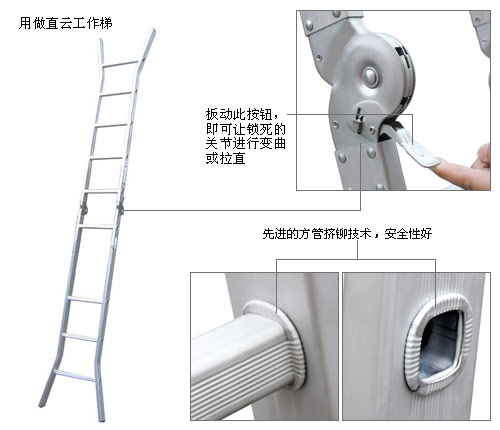 用做直云工作梯

扳动此按钮，即可让锁死的关节进行变曲或拉直

先进的方管挤铆技术，安全性好