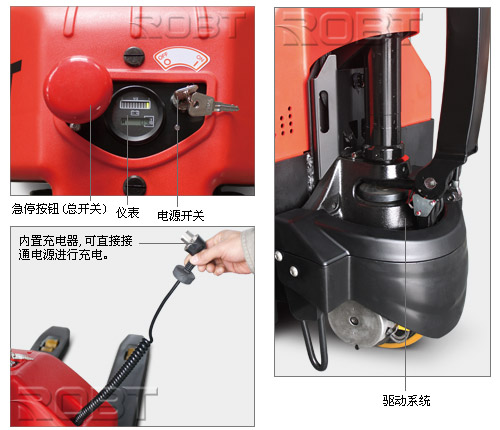 ROBT

OFF
ON

急停按钮(总开关)
仪表
电源开关

内置充电器,可直接接通电源进行充电。

ROBT

ROBT

驱动系统