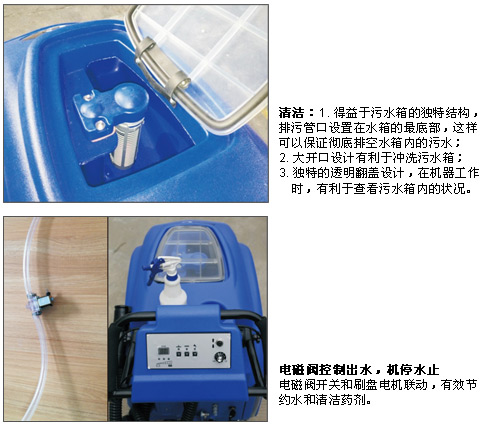 清洁：1. 得益于污水箱的独特结构，排污管口设置在水箱的最底部，这样可以保证彻底排空水箱内的污水；
2. 大开口设计有利于冲洗污水箱；
3. 独特的透明翻盖设计，在机器工作时，有利于查看污水箱内的状况。

电磁阀控制出水，机停水止
电磁阀开关和刷盘电机联动，有效节约水和清洁药剂。