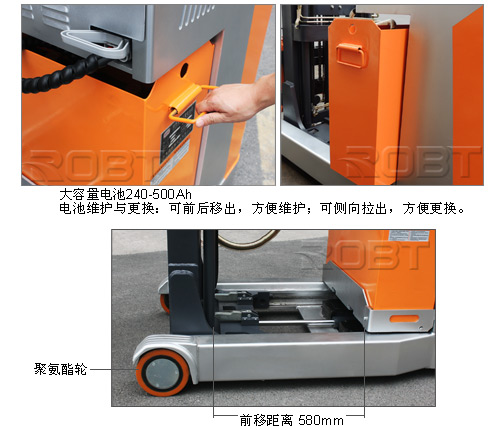 ROBT

ROBT

大容量电池240-500Ah
电池维护与更换：可前后移出，方便维护；可侧向拉出，方便更换。

ROBT

聚氨酯轮

前移距离 580mm