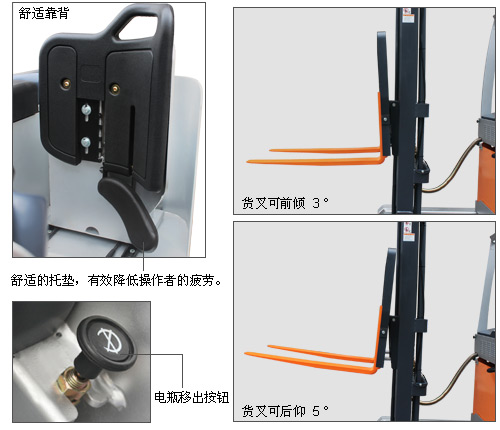 舒适靠背

舒适的托垫，有效降低操作者的疲劳。

电瓶移出按钮

货叉可前倾 3°

货叉可后仰 5°